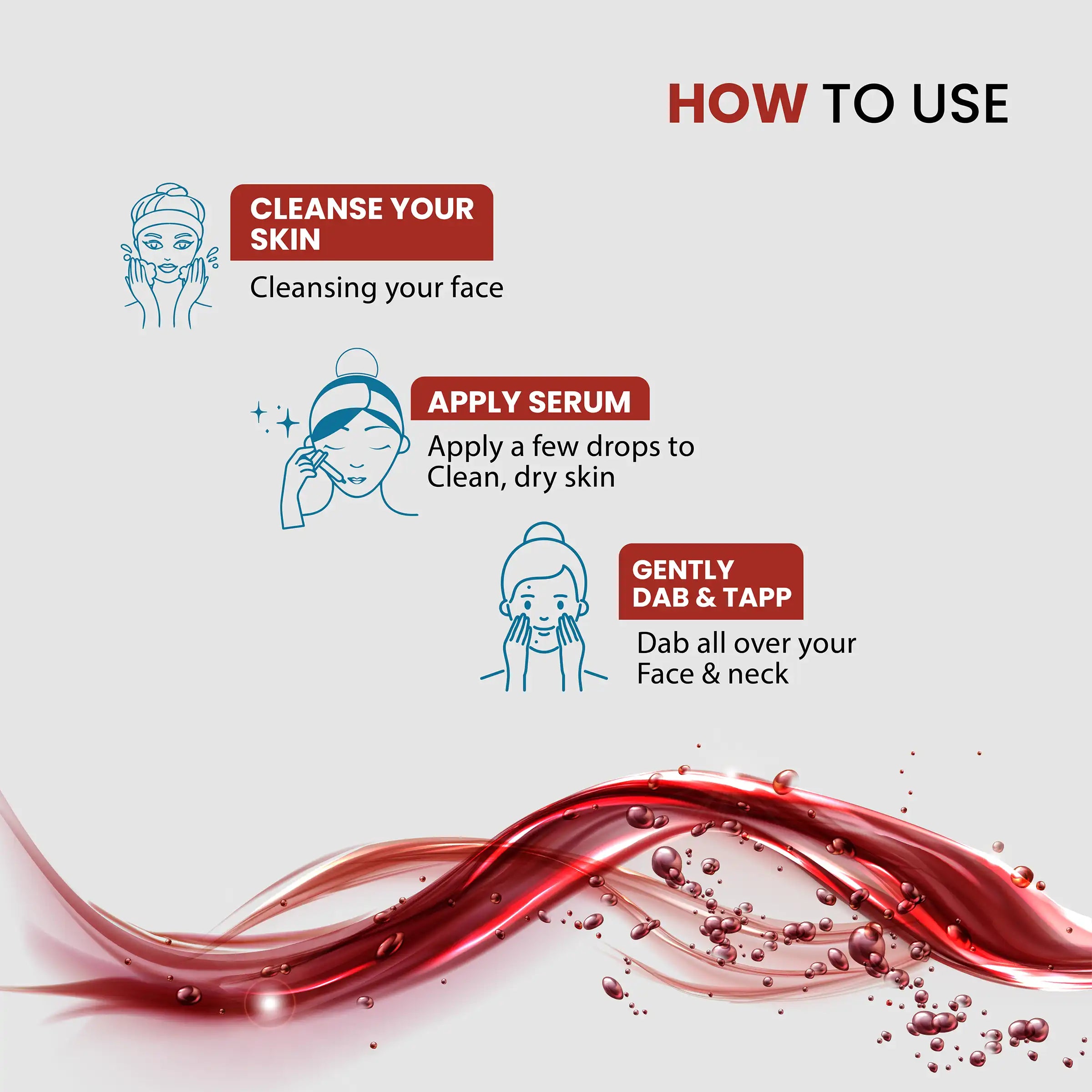 HOW TO USE

CLEANSE YOUR SKIN

Cleansing your face

APPLY SERUM

Apply a few drops to Clean, dry skin

GENTLY DAB & TAPP

Dab all over your Face & neck